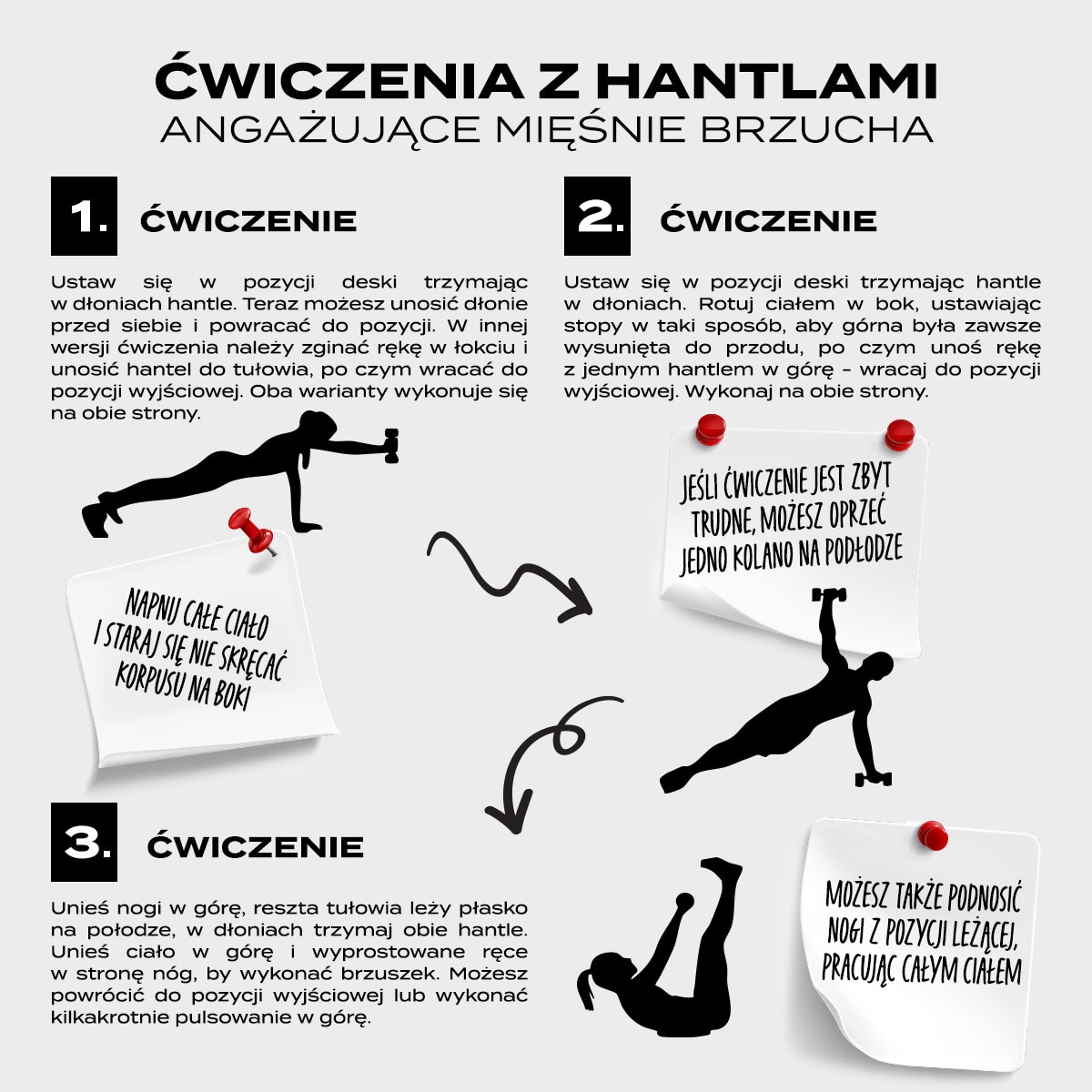 ĆWICZENIA Z HANTLAMI
ANGAŻUJĄCE MIĘŚNIE BRZUCHA

1. ĆWICZENIE

Ustaw się w pozycji deski trzymając w dłoniach hantle. Teraz możesz unosić dłonie przed siebie i powracać do pozycji. W innej wersji ćwiczenia należy zginać rękę w łokciu i unosić hantel do tułowia, po czym wracać do pozycji wyjściowej. Oba warianty wykonuje się na obie strony.

NAPNIJ CAŁE CIAŁO I STARAJ SIĘ NIE SKRĘCAĆ KORPUSU NA BOKI

2. ĆWICZENIE

Ustaw się w pozycji deski trzymając hantle w dłoniach. Rotuj ciałem w bok, ustawiając stopy w taki sposób, aby górna była zawsze wysunięta do przodu, po czym unoś rękę z jednym hantlem w górę – wracaj do pozycji wyjściowej. Wykonaj na obie strony.

JEŚLI ĆWICZENIE JEST ZBYT TRUDNE, MOŻESZ OPRZEĆ JEDNO KOLANO NA PODŁODZE

3. ĆWICZENIE

Unieś nogi w górę, reszta tułowia leży płasko na połodze, w dłoniach trzymaj obie hantle. Unieś ciało w górę i wyprostowane ręce w stronę nóg, by wykonać brzuszek. Możesz powrócić do pozycji wyjściowej lub wykonać kilkakrotnie pulsowanie w górę.

MOŻESZ TAKŻE PODNOSIĆ NOGI Z POZYCJI LEŻĄCEJ, PRACUJĄC CAŁYM CIAŁEM